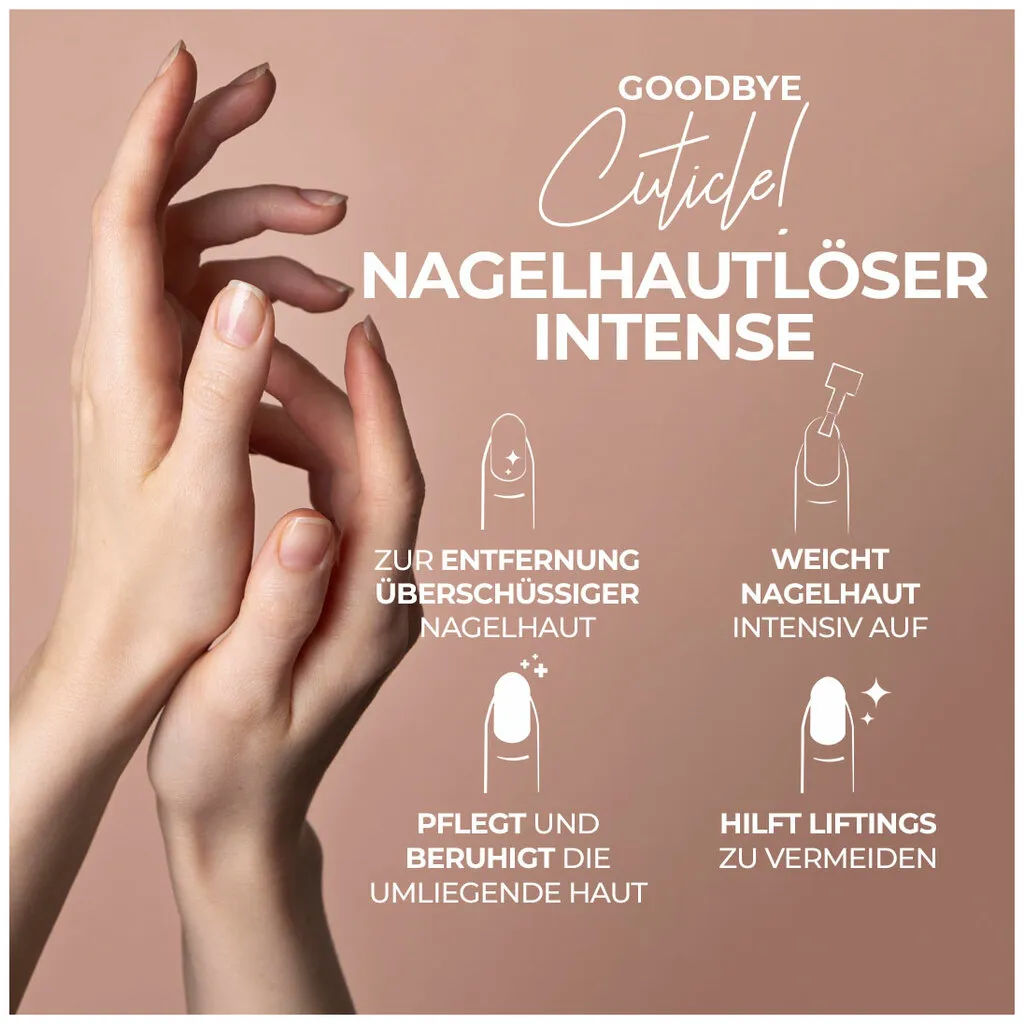 GOODBYE
Cuticle!
NAGELHAUTLÖSER INTENSE

ZUR ENTFERNUNG ÜBERSCHÜSSIGER NAGELHAUT

WEICHT NAGELHAUT INTENSIV AUF

PFLEGT UND BERUHIGT DIE UMLIEGENDE HAUT

HILFT LIFTINGS ZU VERMEIDEN