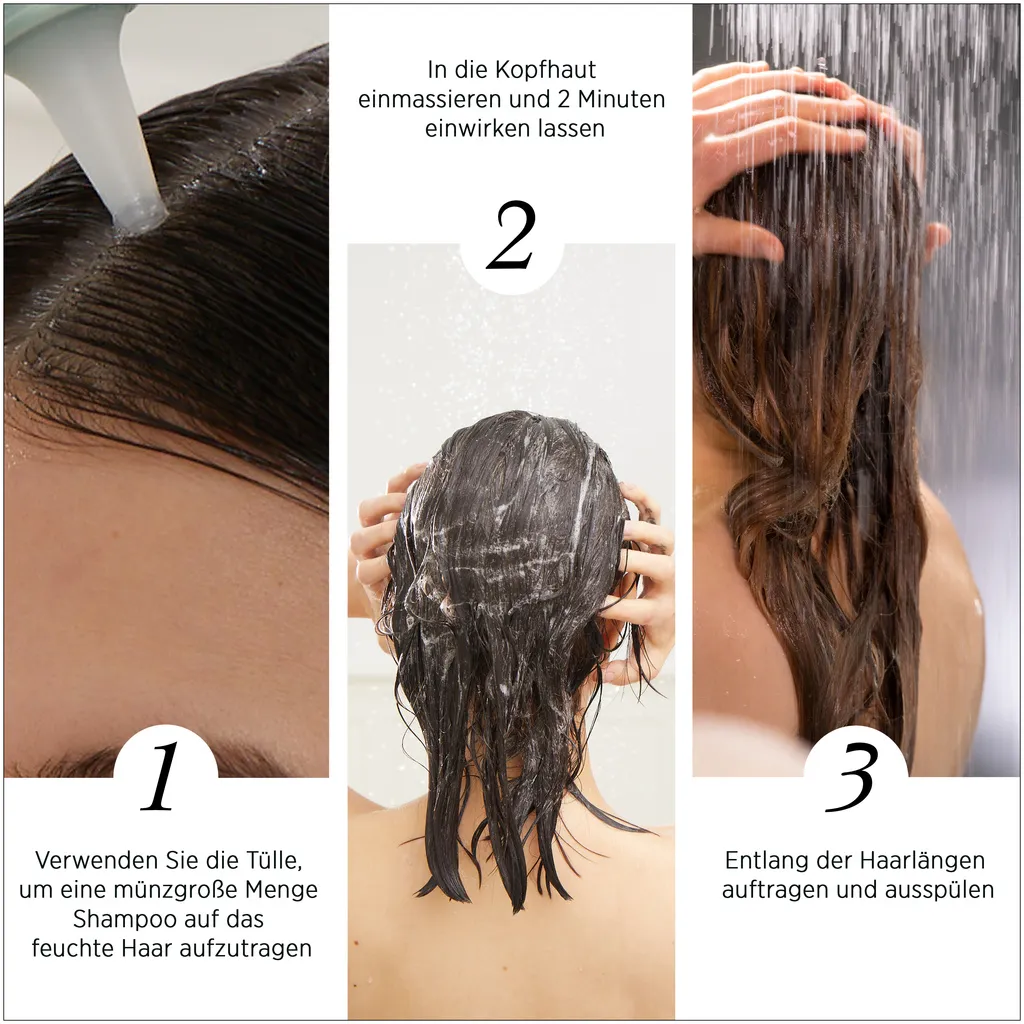 1

Verwenden Sie die Tülle, um eine münzgroße Menge Shampoo auf das feuchte Haar aufzutragen

In die Kopfhaut einmassieren und 2 Minuten einwirken lassen

2

3

Entlang der Haarlängen auftragen und ausspülen