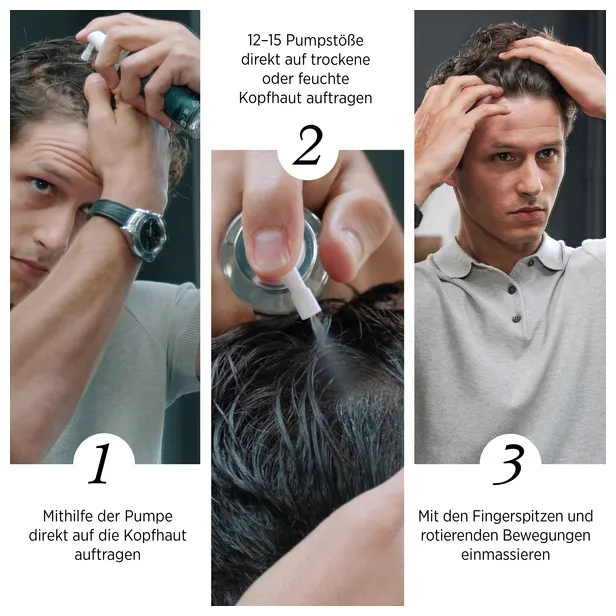 1

Mithilfe der Pumpe direkt auf die Kopfhaut auftragen

12–15 Pumpstöße direkt auf trockene oder feuchte Kopfhaut auftragen

2

3

Mit den Fingerspitzen und rotierenden Bewegungen einmassieren